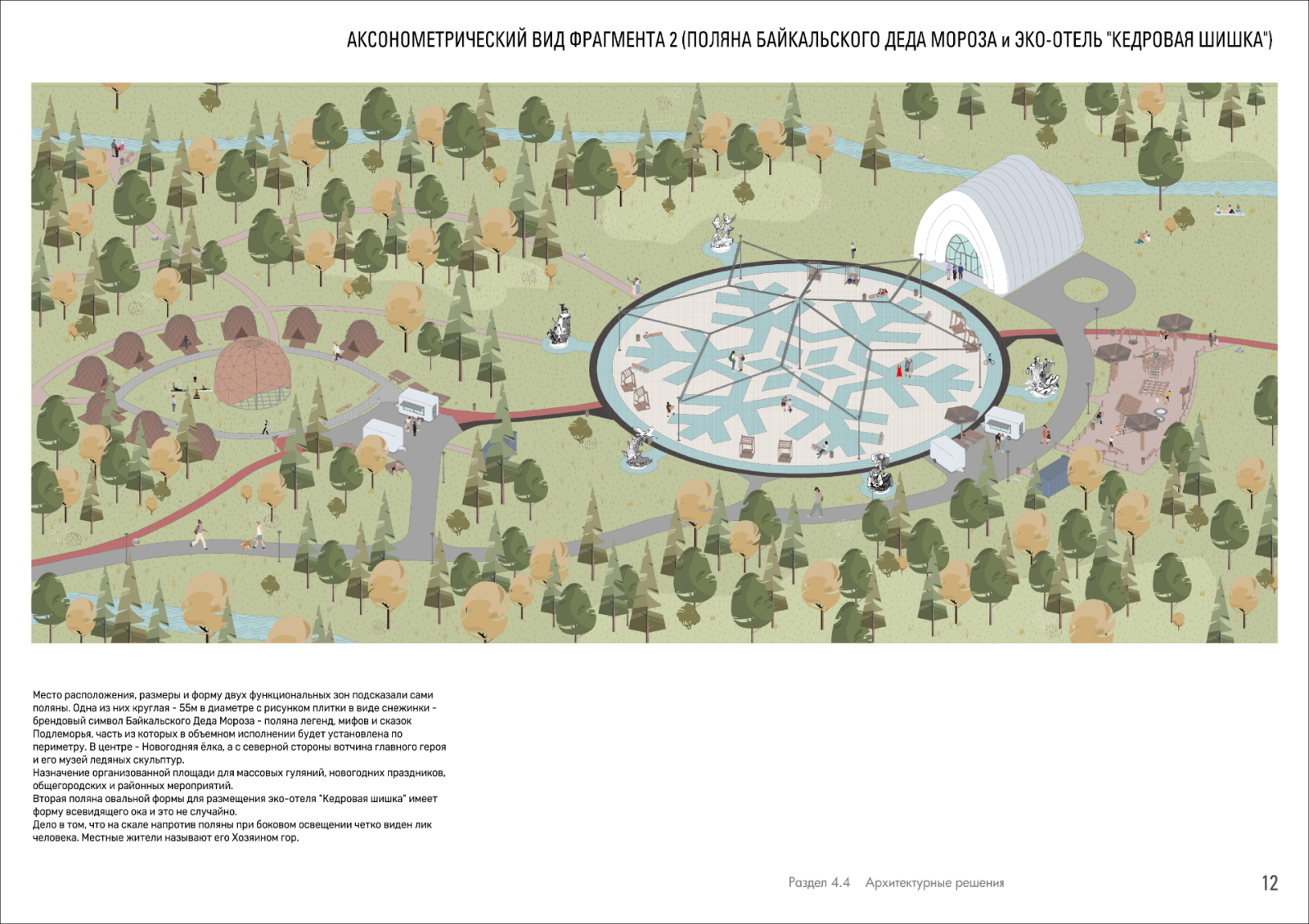 АКСОНОМЕТРИЧЕСКИЙ ВИД ФРАГМЕНТА 2 (ПОЛЯНА БАЙКАЛЬСКОГО ДЕДА МОРОЗА и ЭКО-ОТЕЛЬ "КЕДРОВАЯ ШИШКА")

Место расположения, размеры и форму двух функциональных зон подсказали сами поляны. Одна из них круглая - 55м в диаметре с рисунком плитки в виде снежинки - брендовый символ Байкальского Деда Мороза - поляна легенд, мифов и сказок Подлеморья, часть из которых в объемном исполнении будет установлена по периметру. В центре - Новогодняя ёлка, а с северной стороны вотчина главного героя и его музей ледяных скульптур.
Назначение организованной площади для массовых гуляний, новогодних праздников, общегородских и районных мероприятий.
Вторая поляна овальной формы для размещения эко-отеля "Кедровая шишка" имеет форму всевидящего ока и это не случайно.
Дело в том, что на скале напротив поляны при боковом освещении четко виден лик человека. Местные жители называют его Хозяином гор.

Раздел 4.4 Архитектурные решения

12